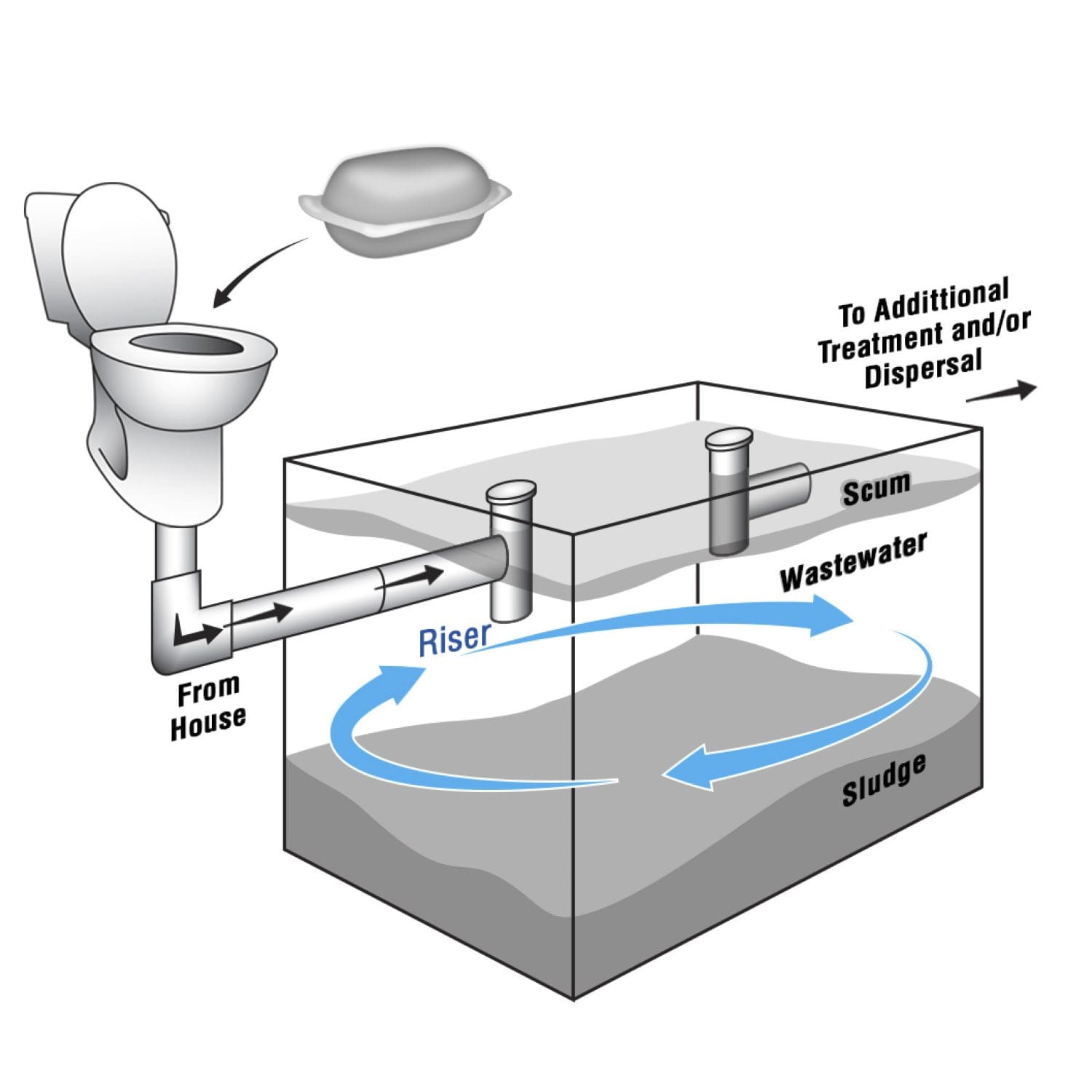 To Addittional Treatment and/or Dispersal

Scum

Wastewater

Riser

From House

Sludge